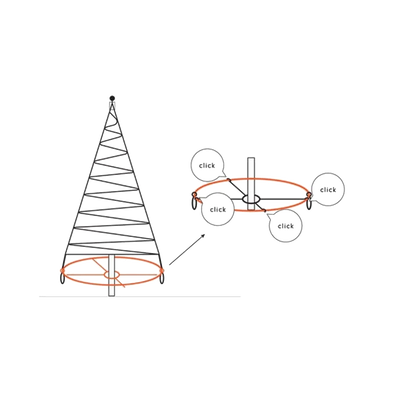 click

click

click

click