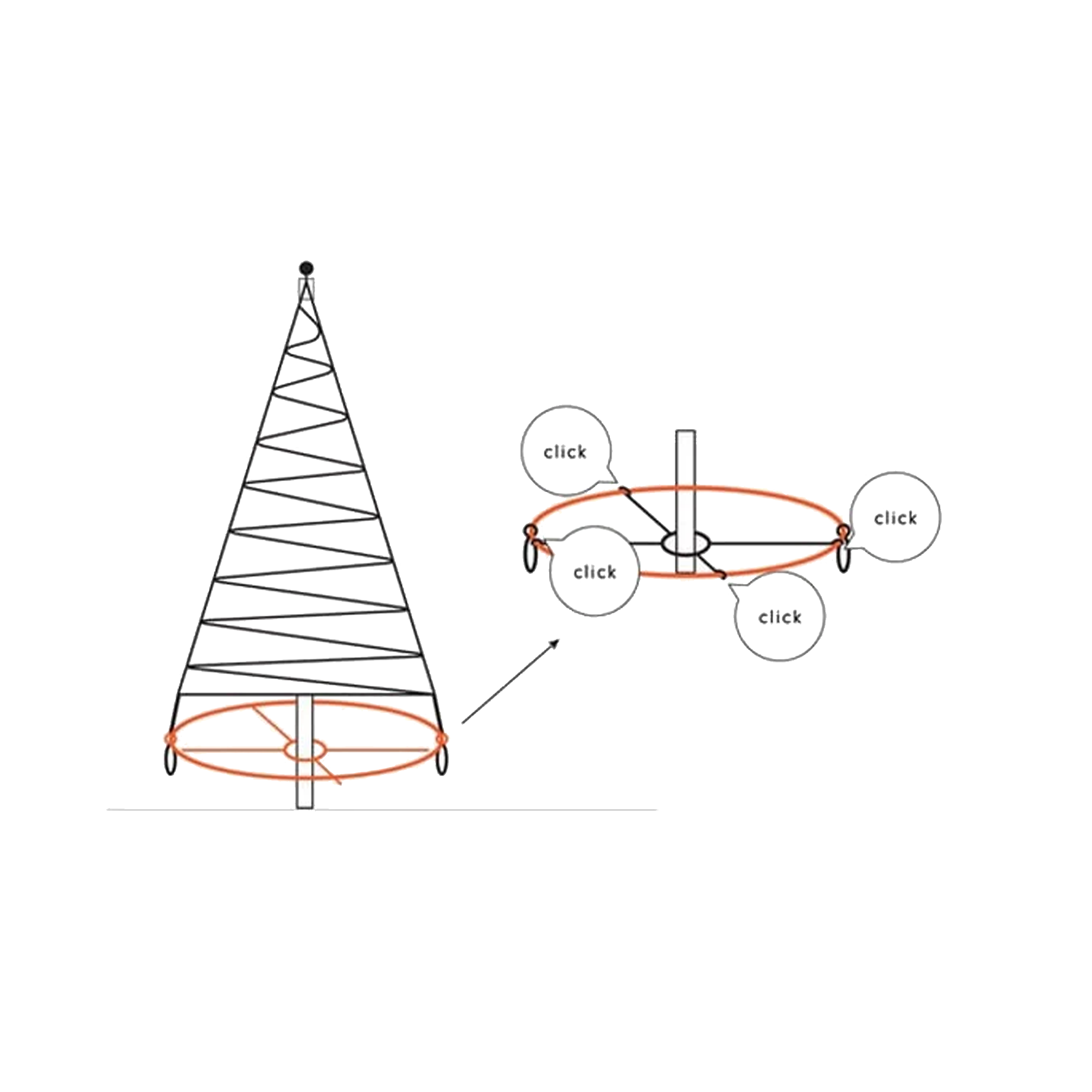 click

click

click

click