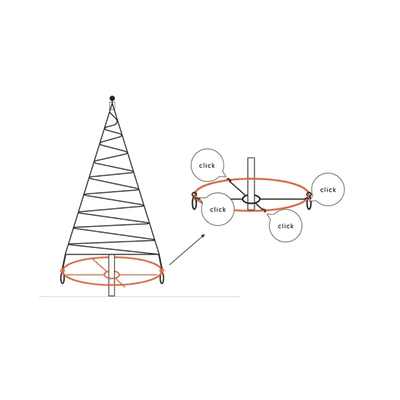 click

click

click

click